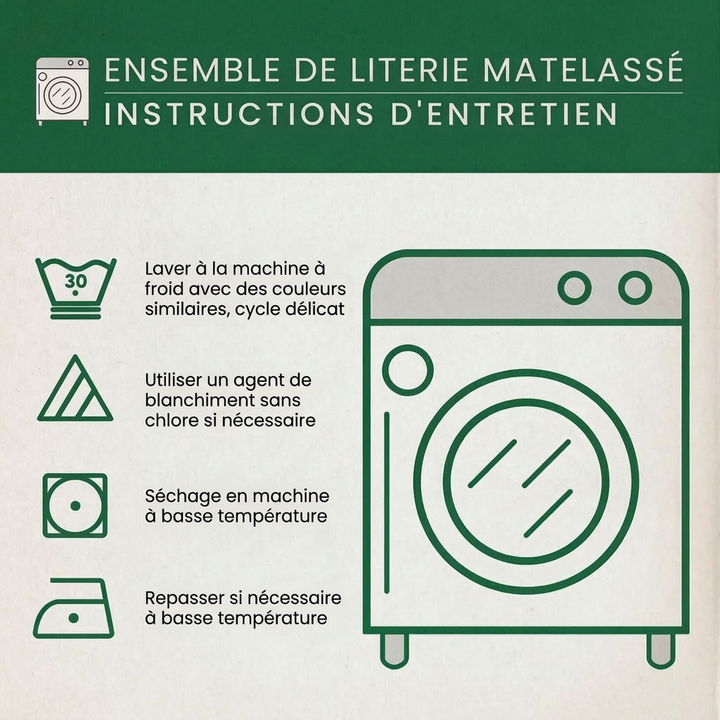 ENSEMBLE DE LITERIE MATELASSÉ
INSTRUCTIONS D'ENTRETIEN

30

Laver à la machine à froid avec des couleurs similaires, cycle délicat

Utiliser un agent de blanchiment sans chlore si nécessaire

Séchage en machine à basse température

Repasser si nécessaire à basse température